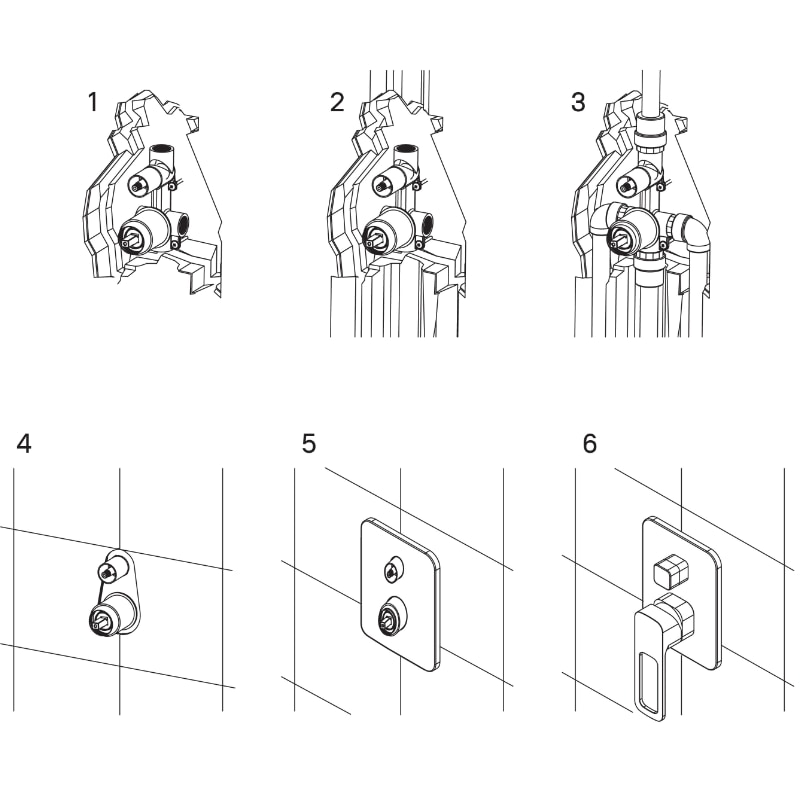 1
2
3
4
5
6